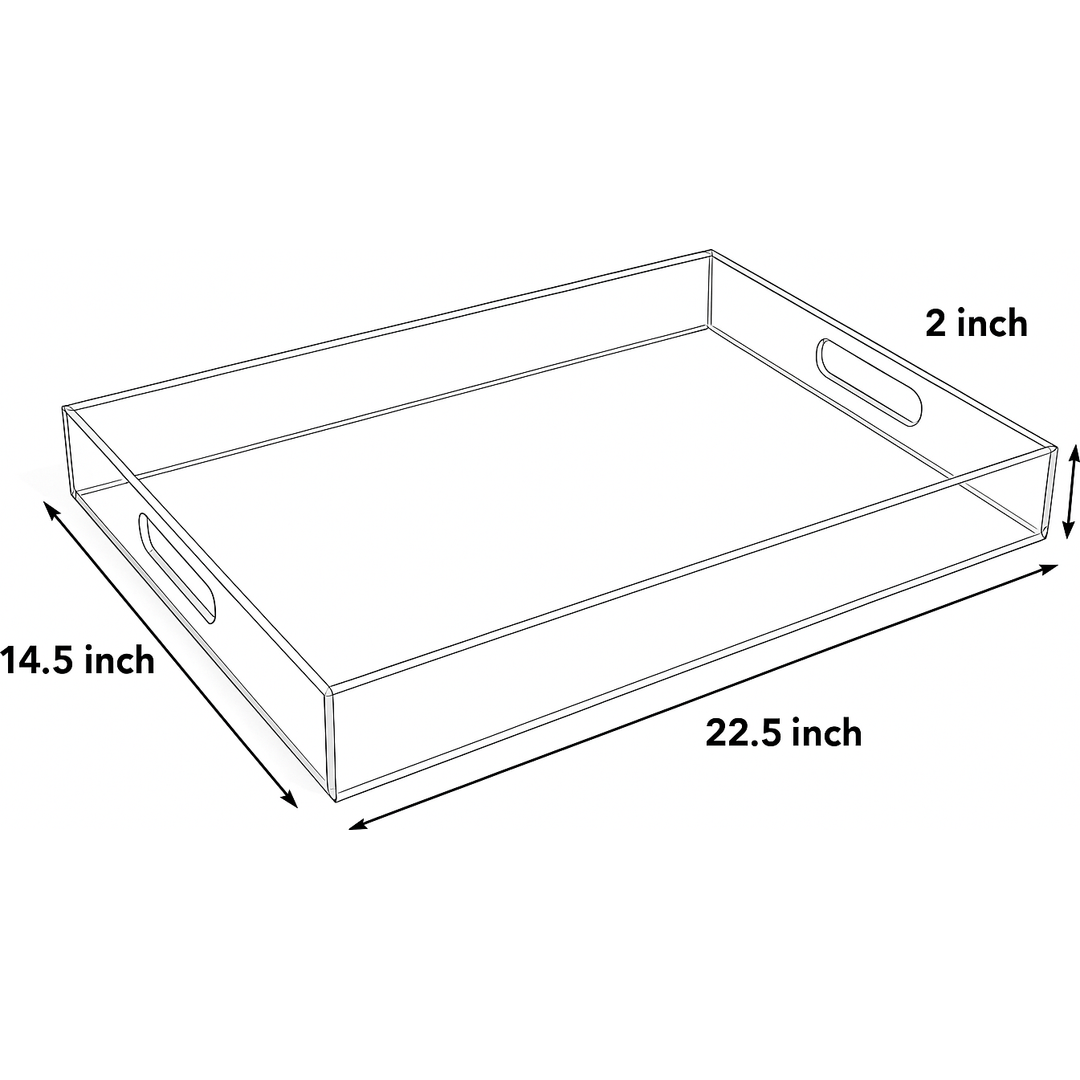 2 inch

14.5 inch

22.5 inch