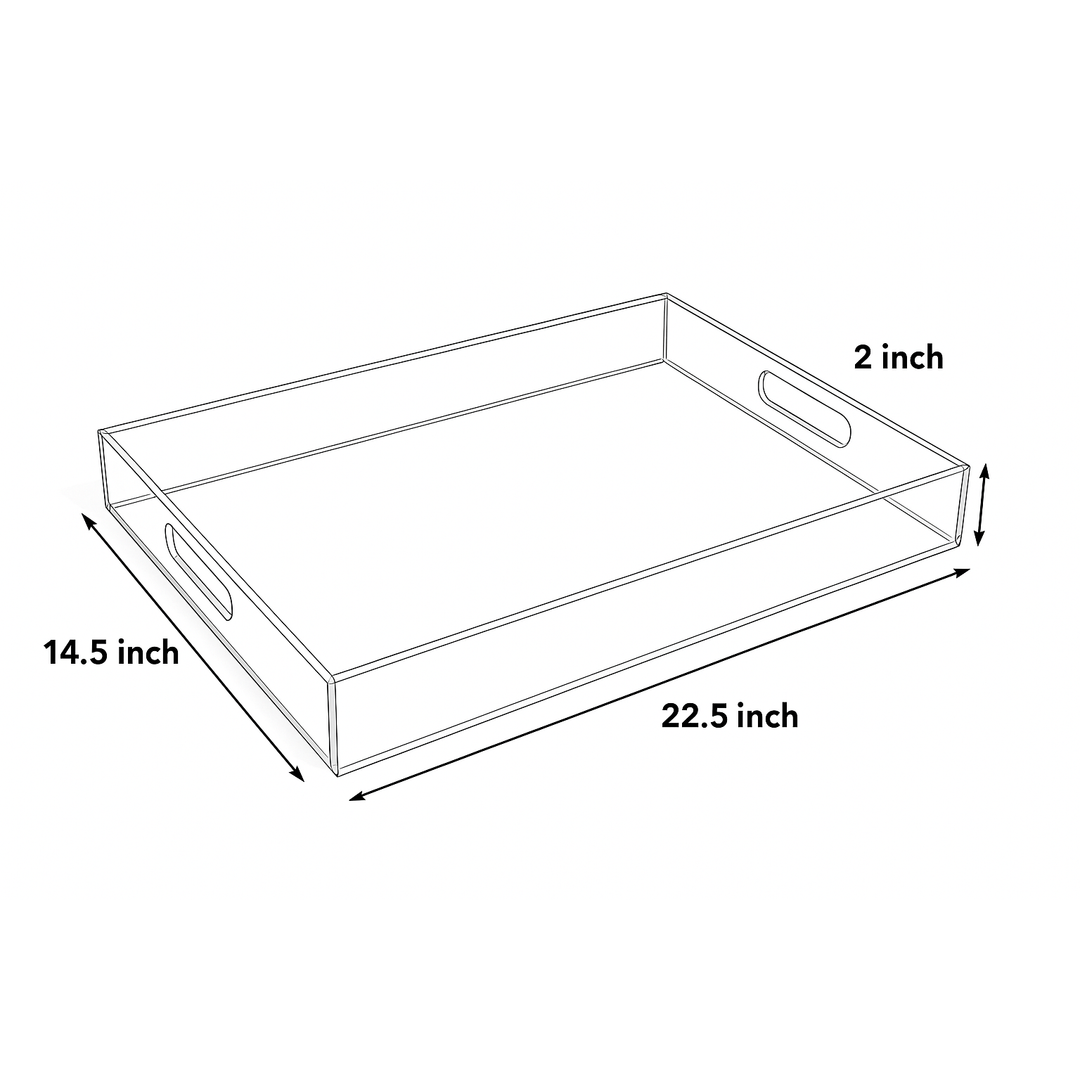 2 inch

14.5 inch

22.5 inch