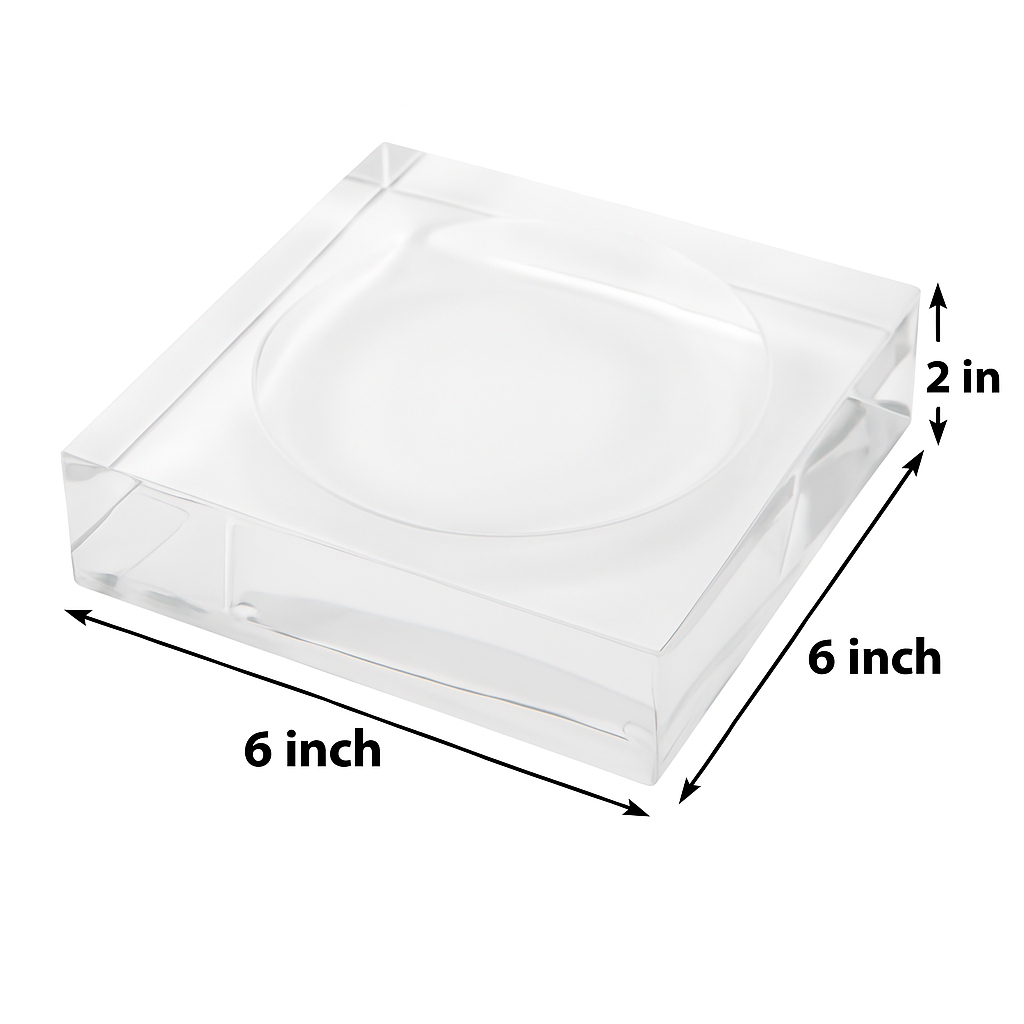 2 in
6 inch
6 inch